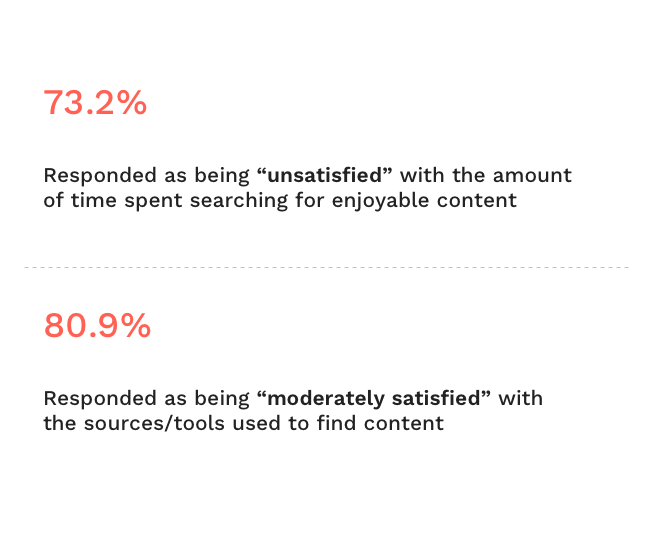 73.2%

Responded as being "unsatisfied" with the amount of time spent searching for enjoyable content

80.9%

Responded as being "moderately satisfied" with the sources/tools used to find content